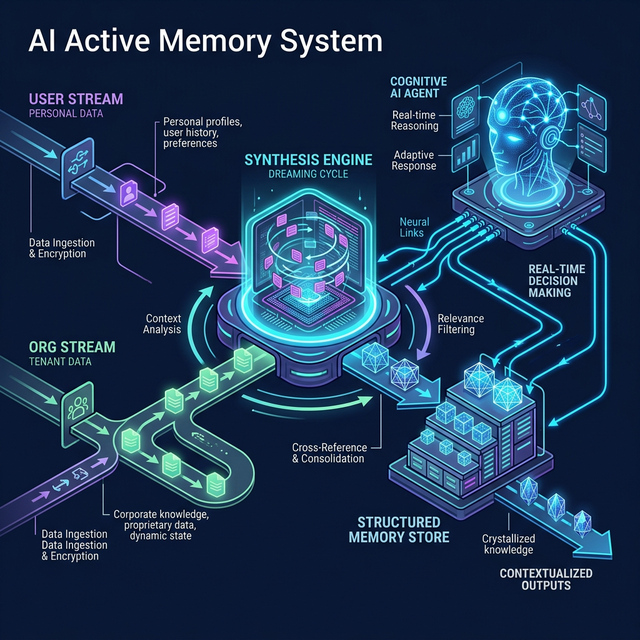 AI Active Memory System

USER STREAM
PERSONAL DATA

Personal profiles, user history, preferences

Data Ingestion & Encryption

SYNTHESIS ENGINE
DREAMING CYCLE

COGNITIVE AI AGENT

Real-time Reasoning

Adaptive Response

Neural Links

REAL-TIME DECISION MAKING

Context Analysis

Relevance Filtering

ORG STREAM
TENANT DATA

Cross-Reference & Consolidation

Corporate knowledge, proprietary data, dynamic state

Data Ingestion
Data Ingestion
& Encryption

STRUCTURED MEMORY STORE

Crystallized knowledge

CONTEXTUALIZED OUTPUTS